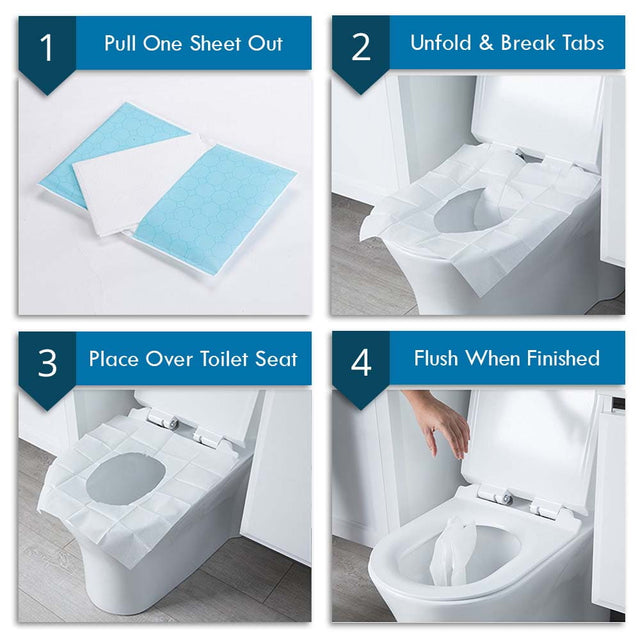 1 Pull One Sheet Out

2 Unfold & Break Tabs

3 Place Over Toilet Seat

4 Flush When Finished