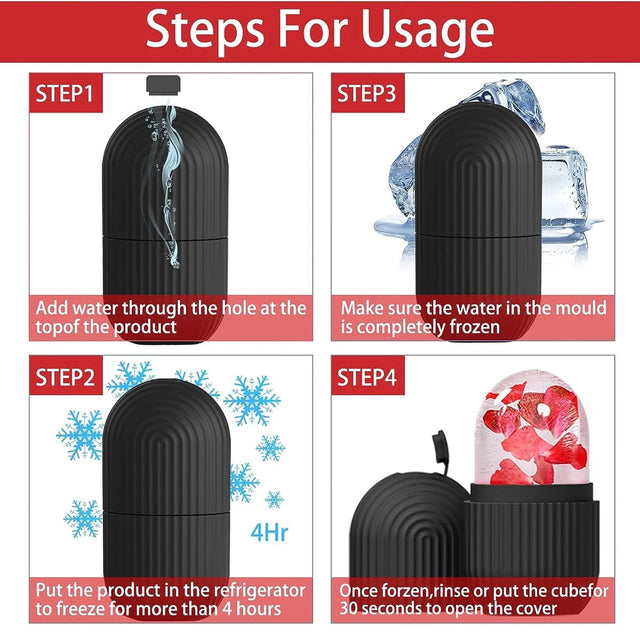 Steps For Usage

STEP1

Add water through the hole at the topof the product

STEP3

Make sure the water in the mould is completely frozen

STEP2

4Hr

Put the product in the refrigerator to freeze for more than 4 hours

STEP4

Once forzen,rinse or put the cubefor 30 seconds to open the cover