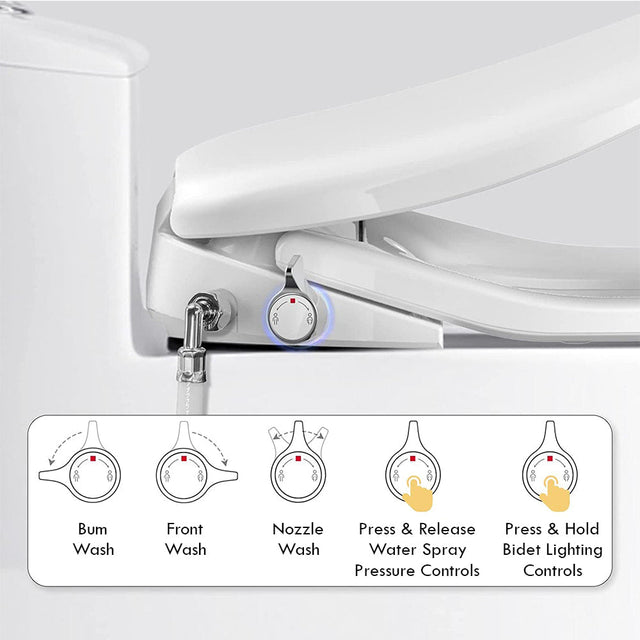 Bum Wash

Front Wash

Nozzle Wash

Press & Release Water Spray Pressure Controls

Press & Hold Bidet Lighting Controls